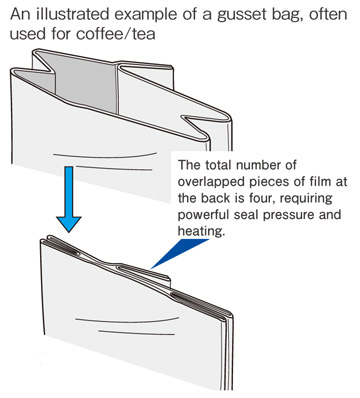 An illustrated example of a gusset bag, often used for coffee/tea

The total number of overlapped pieces of film at the back is four, requiring powerful seal pressure and heating.