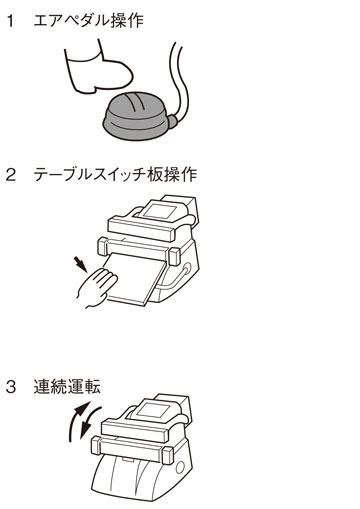 1　エアペダル操作

2　テーブルスイッチ板操作

3　連続運転