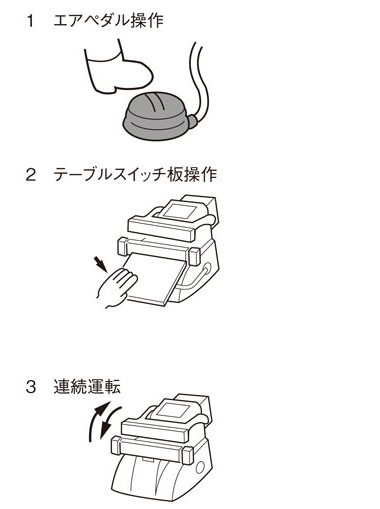 1　エアペダル操作

2　テーブルスイッチ板操作

3　連続運転