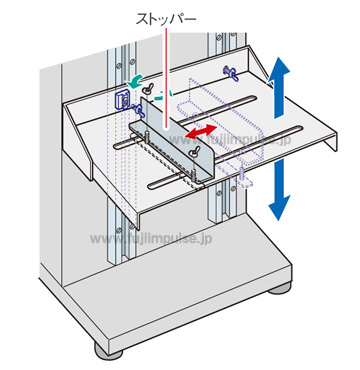 ストッパー

www.fujiimpulse.jp

www.fujiimpulse.jp