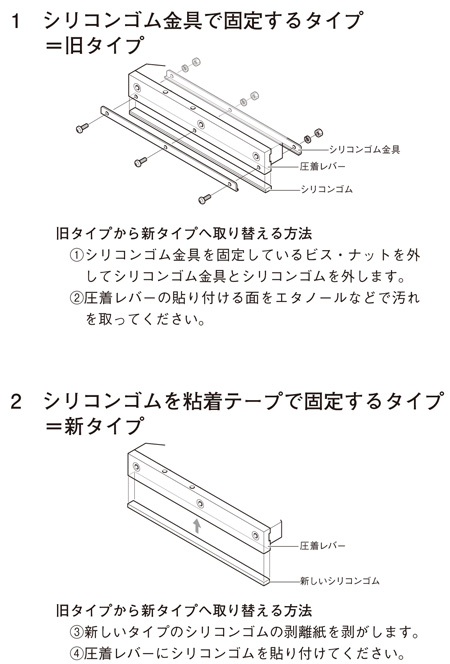 1　シリコンゴム金具で固定するタイプ
＝旧タイプ

シリコンゴム金具
圧着レバー
シリコンゴム

旧タイプから新タイプへ取り替える方法
①シリコンゴム金具を固定しているビス・ナットを外してシリコンゴム金具とシリコンゴムを外します。
②圧着レバーの貼り付ける面をエタノールなどで汚れを取ってください。

2　シリコンゴムを粘着テープで固定するタイプ
＝新タイプ

圧着レバー
新しいシリコンゴム

旧タイプから新タイプへ取り替える方法
③新しいタイプのシリコンゴムの剥離紙を剥がします。
④圧着レバーにシリコンゴムを貼り付けてください。